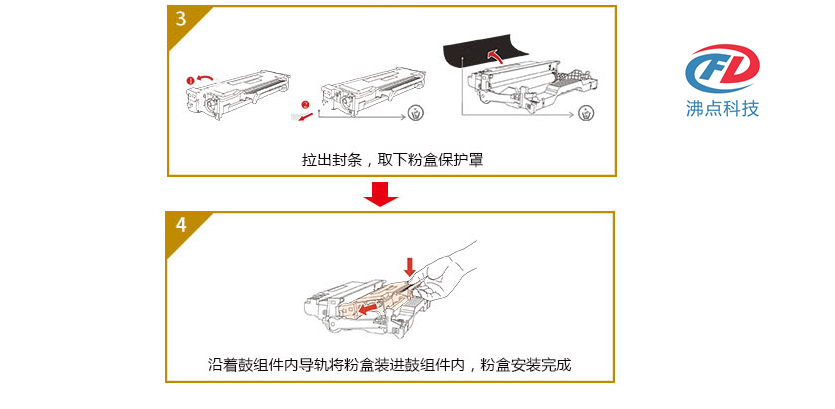 3

1

2

拉出封条，取下粉盒保护罩

FD

沸点科技

4

沿着鼓组件内导轨将粉盒装进鼓组件内，粉盒安装完成