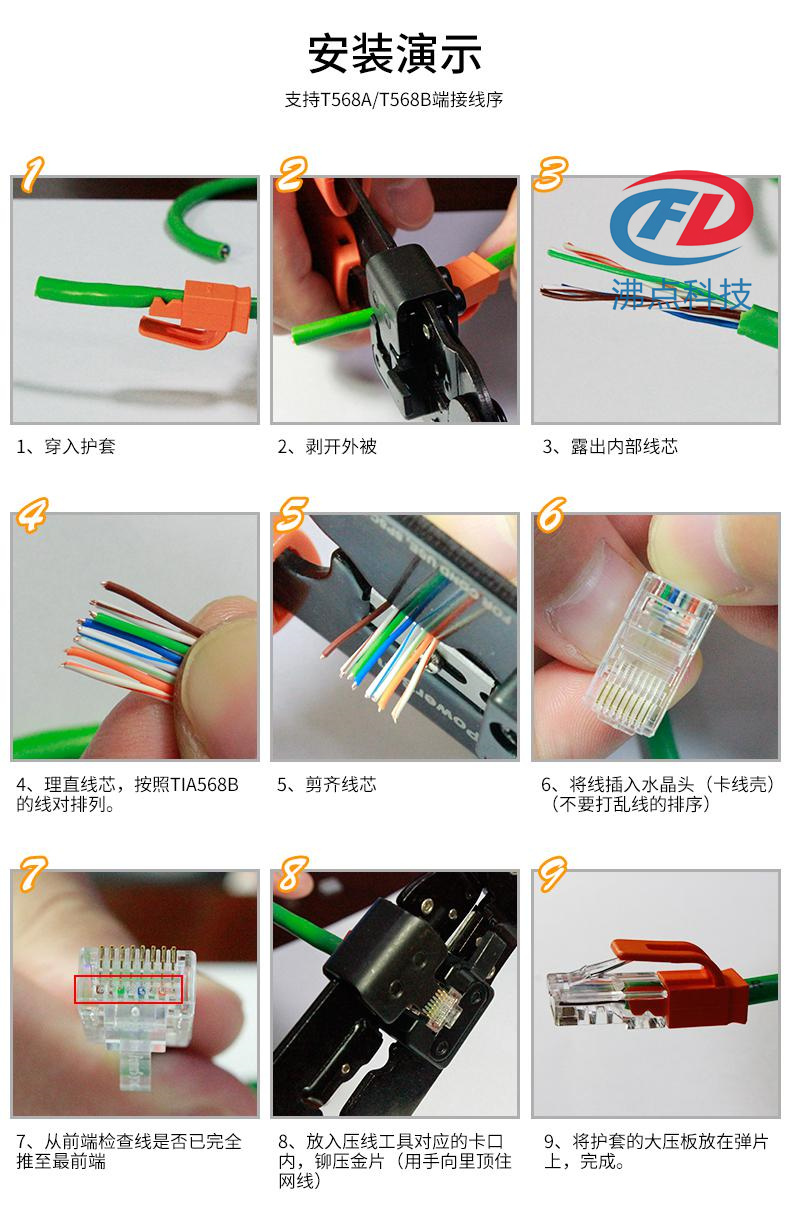 安装演示

支持T568A/T568B端接线序

1

2

3

FD

沸点科技

1、穿入护套

2、剥开外被

3、露出内部线芯

4

5

6

4、理直线芯，按照TIA568B的线对排列。

5、剪齐线芯

6、将线插入水晶头（卡线壳）（不要打乱线的排序）

7

8

9

7、从前端检查线是否已完全推至最前端

8、放入压线工具对应的卡口内，铆压金片（用手向里顶住网线）

9、将护套的大压板放在弹片上，完成。