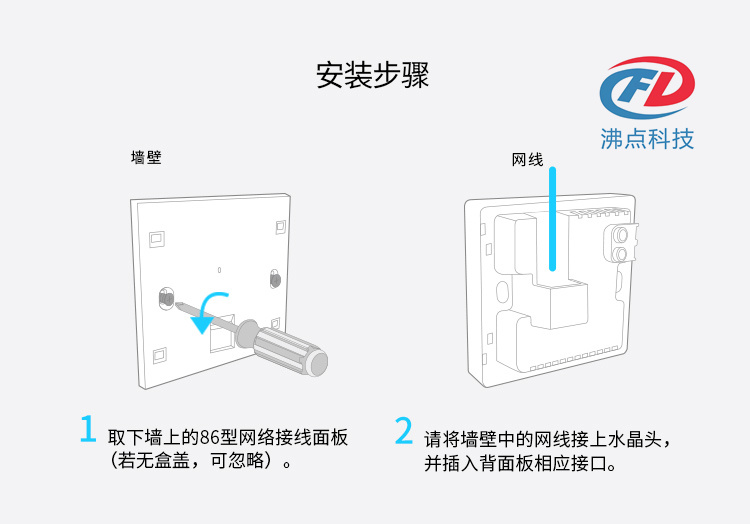 安装步骤

FD
沸点科技

墙壁

网线

1 取下墙上的86型网络接线面板（若无盒盖，可忽略）。

2 请将墙壁中的网线接上水晶头，并插入背面板相应接口。