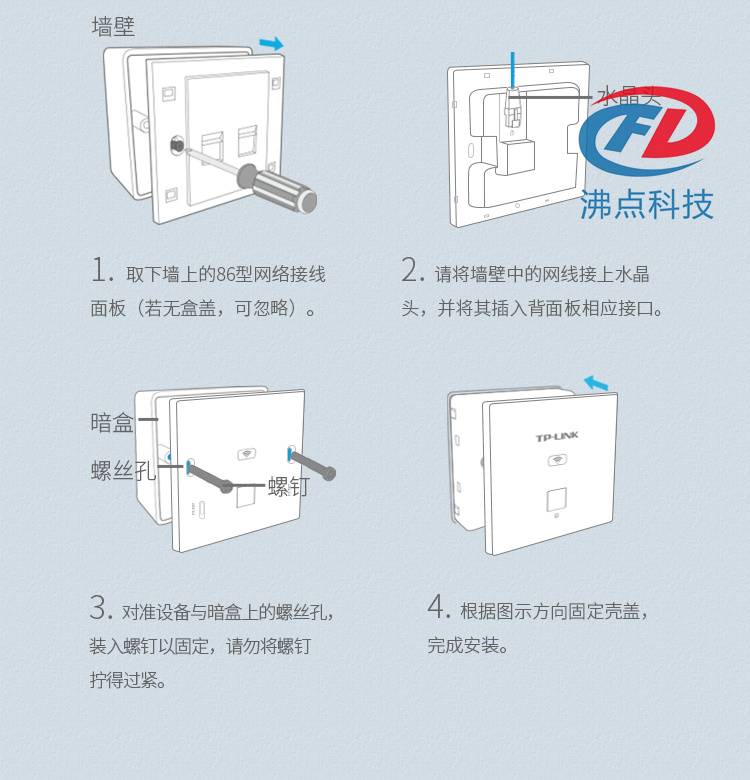 墙壁

水晶头

FD

沸点科技

1. 取下墙上的86型网络接线面板（若无盒盖，可忽略）。

2. 请将墙壁中的网线接上水晶头，并将其插入背面板相应接口。

暗盒

螺丝孔

螺钉

TP-LINK

3. 对准设备与暗盒上的螺丝孔，装入螺钉以固定，请勿将螺钉拧得过紧。

4. 根据图示方向固定壳盖，完成安装。