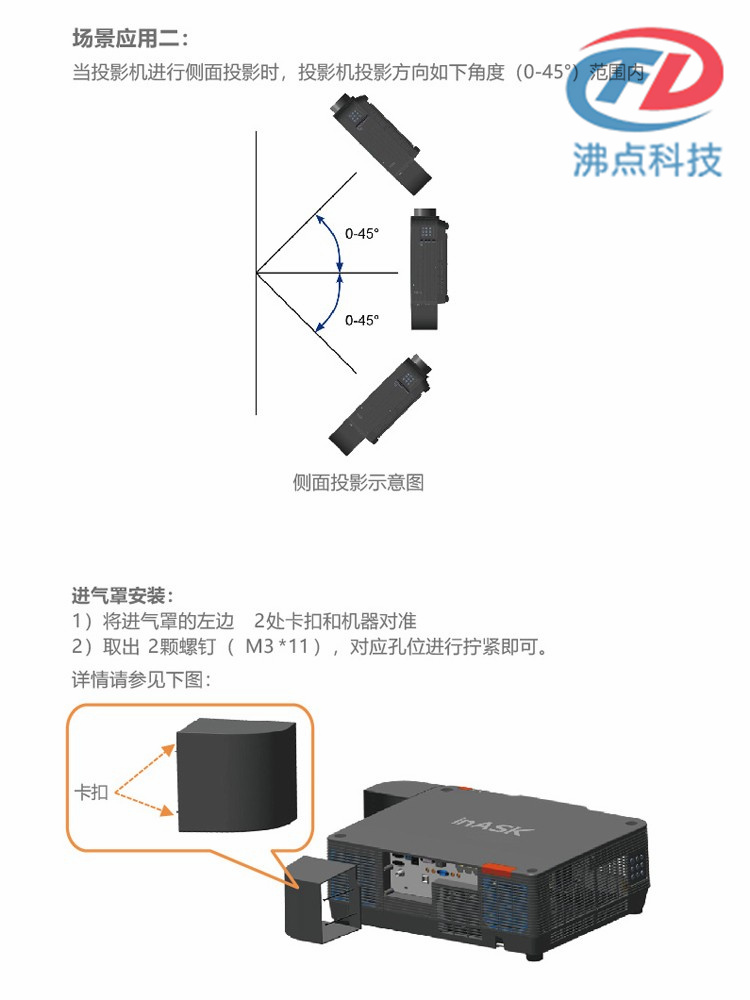 场景应用二：
当投影机进行侧面投影时，投影机投影方向如下角度（0-45°）范围内

FD
沸点科技

0-45°
0-45°

侧面投影示意图

进气罩安装：
1）将进气罩的左边 2处卡扣和机器对准
2）取出 2颗螺钉（ M3 *11），对应孔位进行拧紧即可。
详情请参见下图：

卡扣

inASK