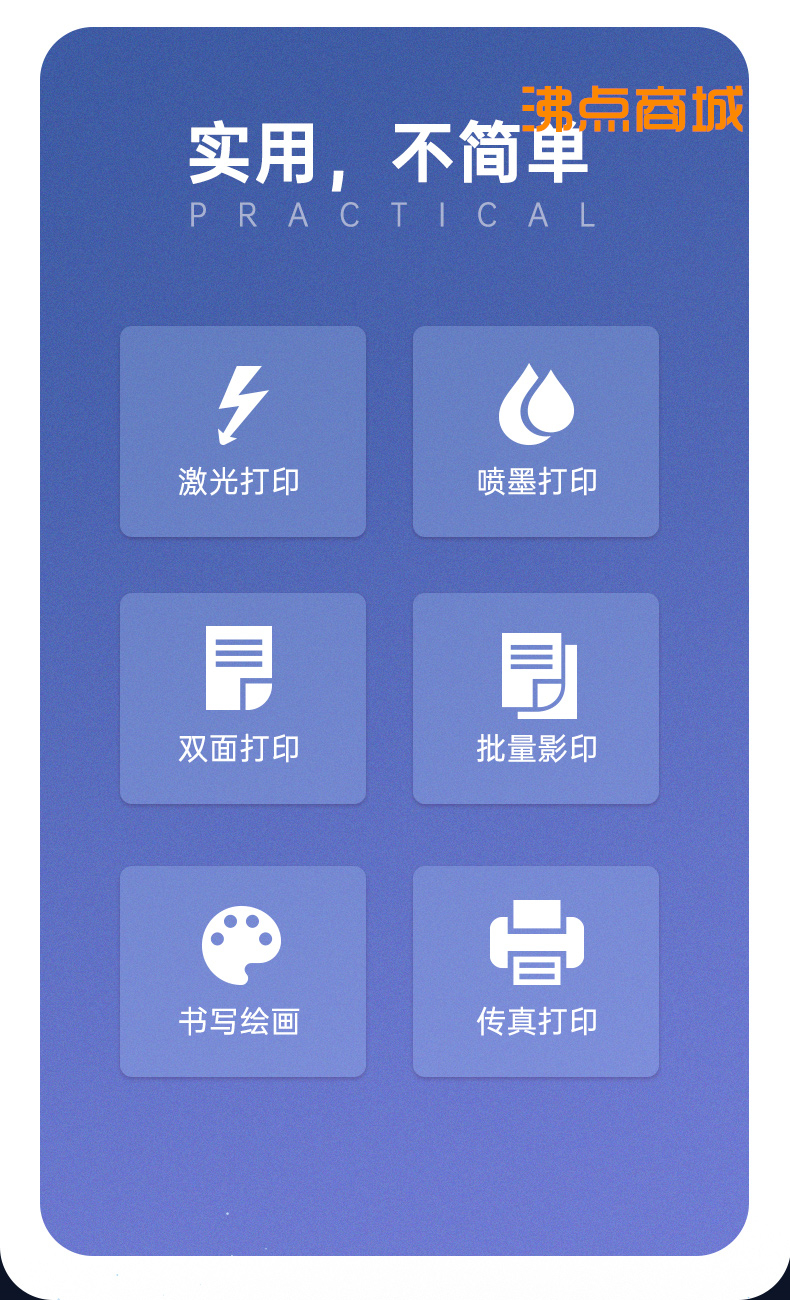 实用，不简单
PRACTICAL

激光打印

喷墨打印

双面打印

批量影印

书写绘画

传真打印

沸点商城