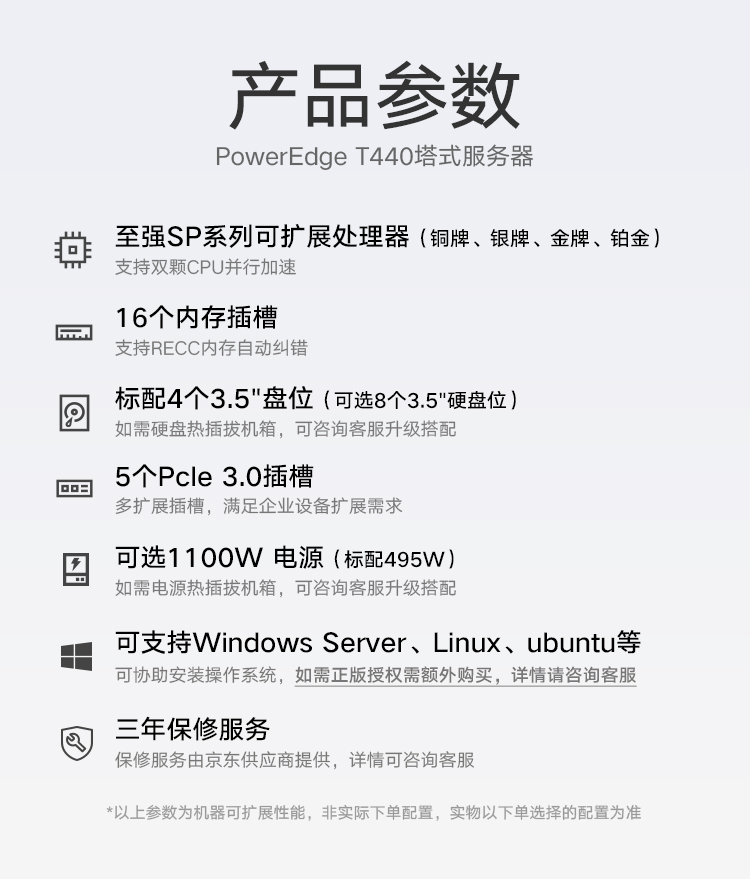 产品参数

PowerEdge T440塔式服务器

至强SP系列可扩展处理器（铜牌、银牌、金牌、铂金）

支持双颗CPU并行加速

16个内存插槽

支持RECC内存自动纠错

标配4个3.5"盘位（可选8个3.5"硬盘位）

如需硬盘热插拔机箱，可咨询客服升级搭配

5个Pcle 3.0插槽

多扩展插槽，满足企业设备扩展需求

可选1100W 电源（标配495W）

如需电源热插拔机箱，可咨询客服升级搭配

可支持Windows Server、Linux、ubuntu等

可协助安装操作系统，如需正版授权需额外购买，详情请咨询客服

三年保修服务

保修服务由京东供应商提供，详情可咨询客服

*以上参数为机器可扩展性能，非实际下单配置，实物以下单选择的配置为准