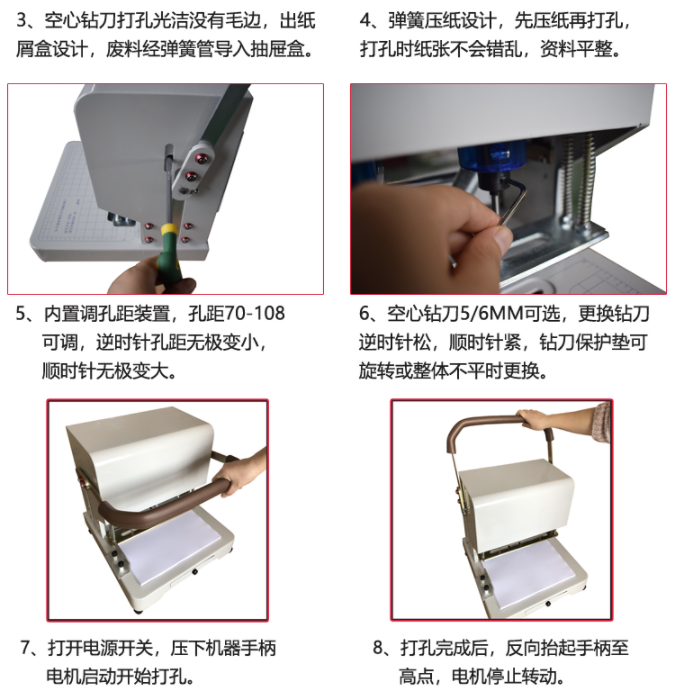 3、空心钻刀打孔光洁没有毛边，出纸屑盒设计，废料经弹簧管导入抽屉盒。

4、弹簧压纸设计，先压纸再打孔，打孔时纸张不会错乱，资料平整。

5、内置调孔距装置，孔距70-108可调，逆时针孔距无极变小，顺时针无极变大。

6、空心钻刀5/6MM可选，更换钻刀逆时针松，顺时针紧，钻刀保护垫可旋转或整体不平时更换。

7、打开电源开关，压下机器手柄电机启动开始打孔。

8、打孔完成后，反向抬起手柄至高点，电机停止转动。