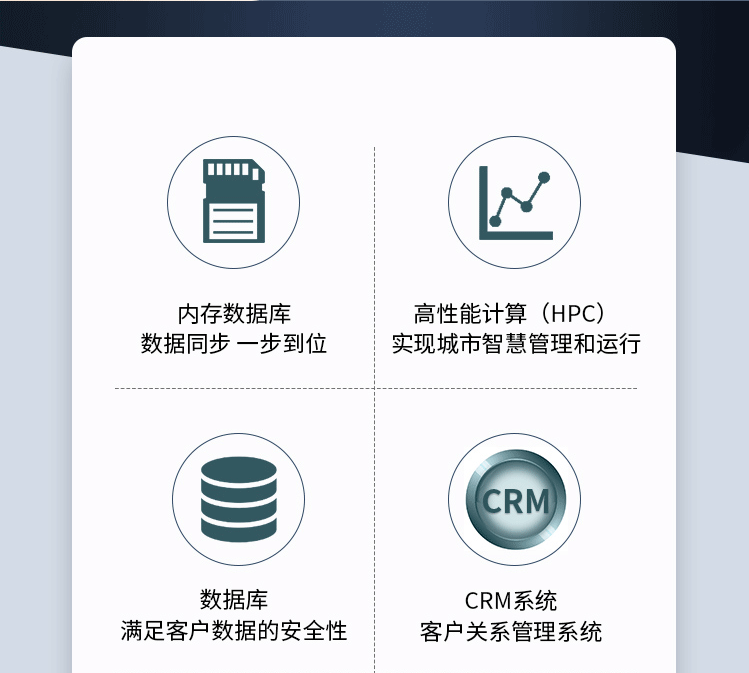 内存数据库
数据同步 一步到位

高性能计算（HPC）
实现城市智慧管理和运行

数据库
满足客户数据的安全性

CRM

CRM系统
客户关系管理系统