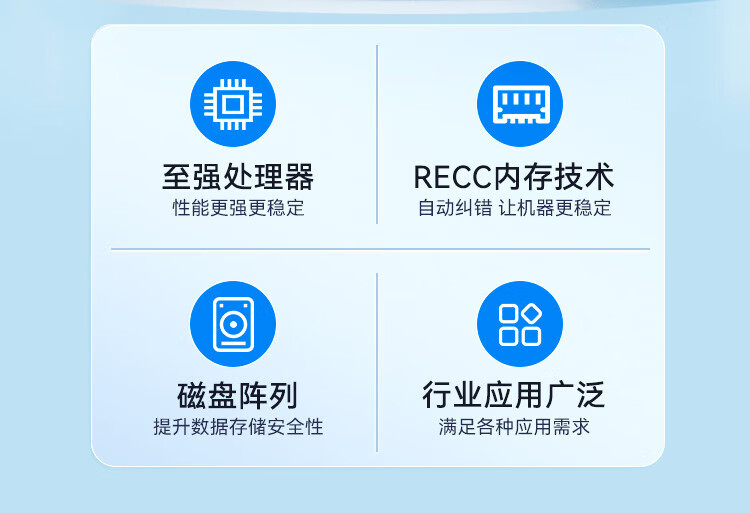 至强处理器
性能更强更稳定

RECC内存技术
自动纠错 让机器更稳定

磁盘阵列
提升数据存储安全性

行业应用广泛
满足各种应用需求