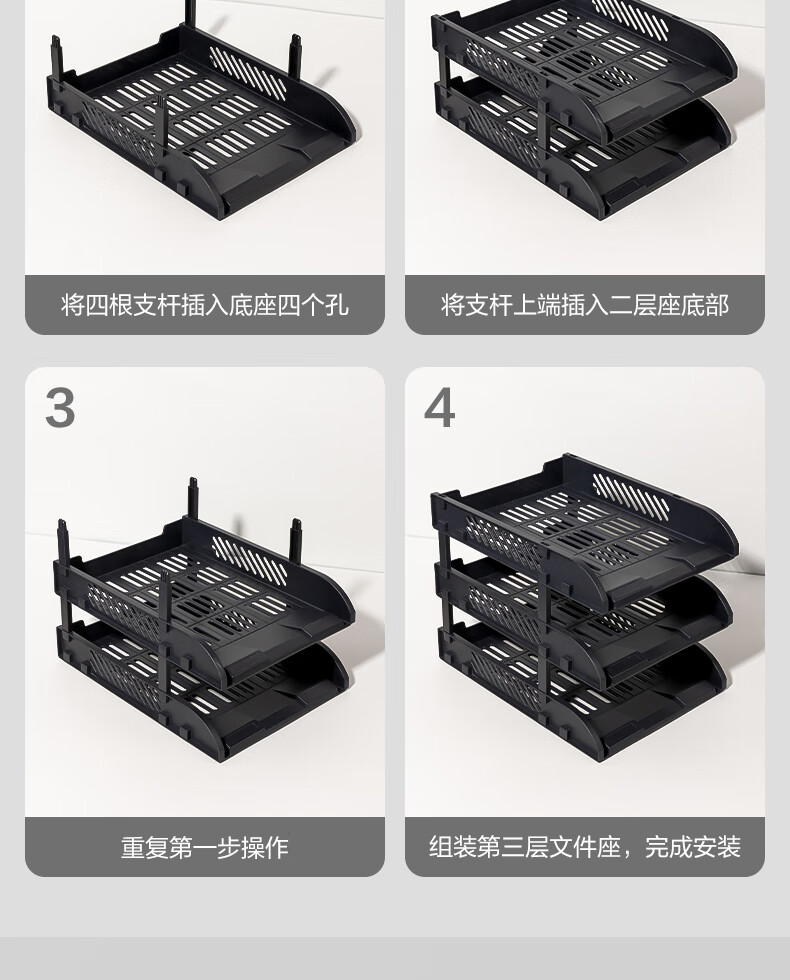 将四根支杆插入底座四个孔

将支杆上端插入二层座底部

3

重复第一步操作

4

组装第三层文件座，完成安装